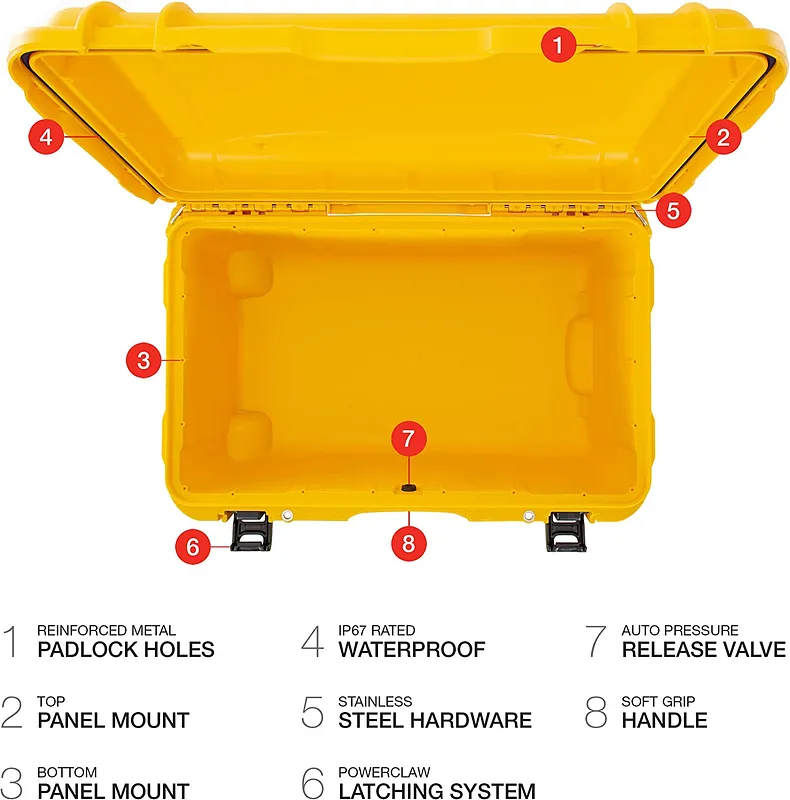 1
4
2
5
3
7
6
8

1 REINFORCED METAL
PADLOCK HOLES

2 TOP
PANEL MOUNT

3 BOTTOM
PANEL MOUNT

4 IP67 RATED
WATERPROOF

5 STAINLESS
STEEL HARDWARE

6 POWERCLAW
LATCHING SYSTEM

7 AUTO PRESSURE
RELEASE VALVE

8 SOFT GRIP
HANDLE