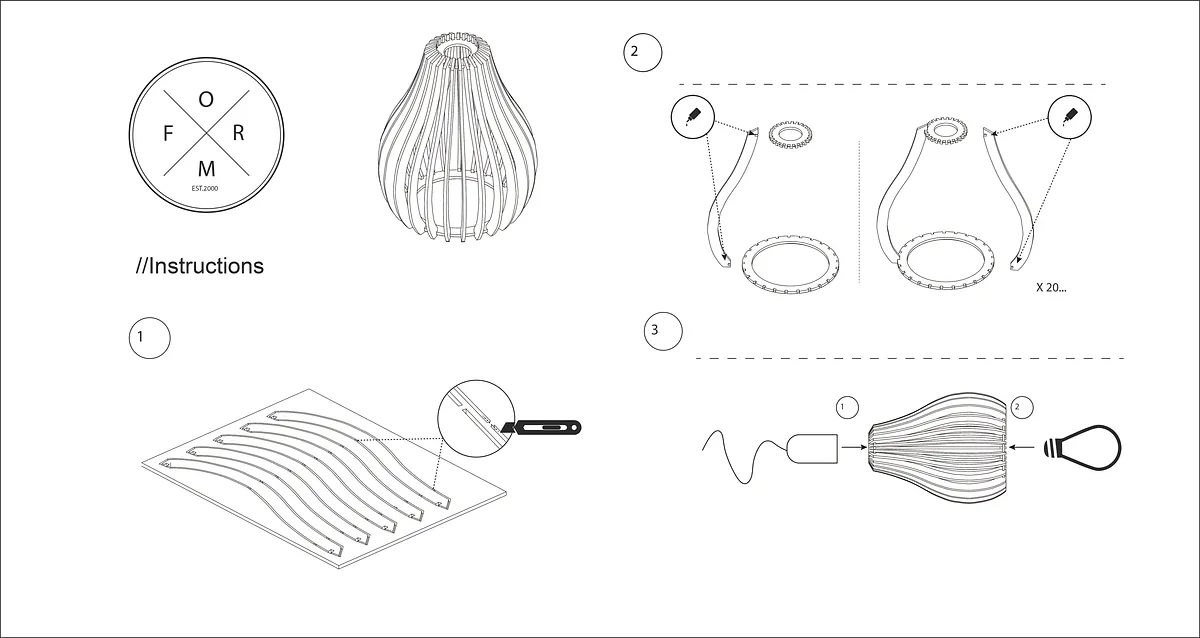 O
F R
M
EST.2000

//Instructions

1

2

X 20...

3

1

2