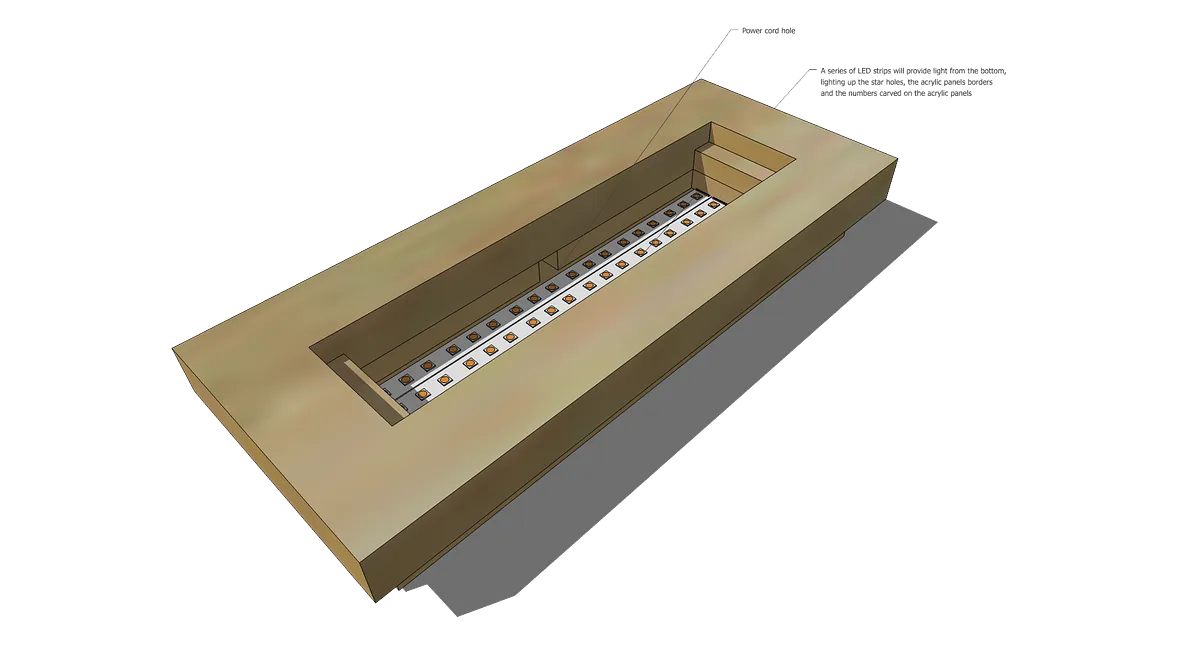 Power cord hole

A series of LED strips will provide light from the bottom, lighting up the star holes, the acrylic panels borders and the numbers carved on the acrylic panels